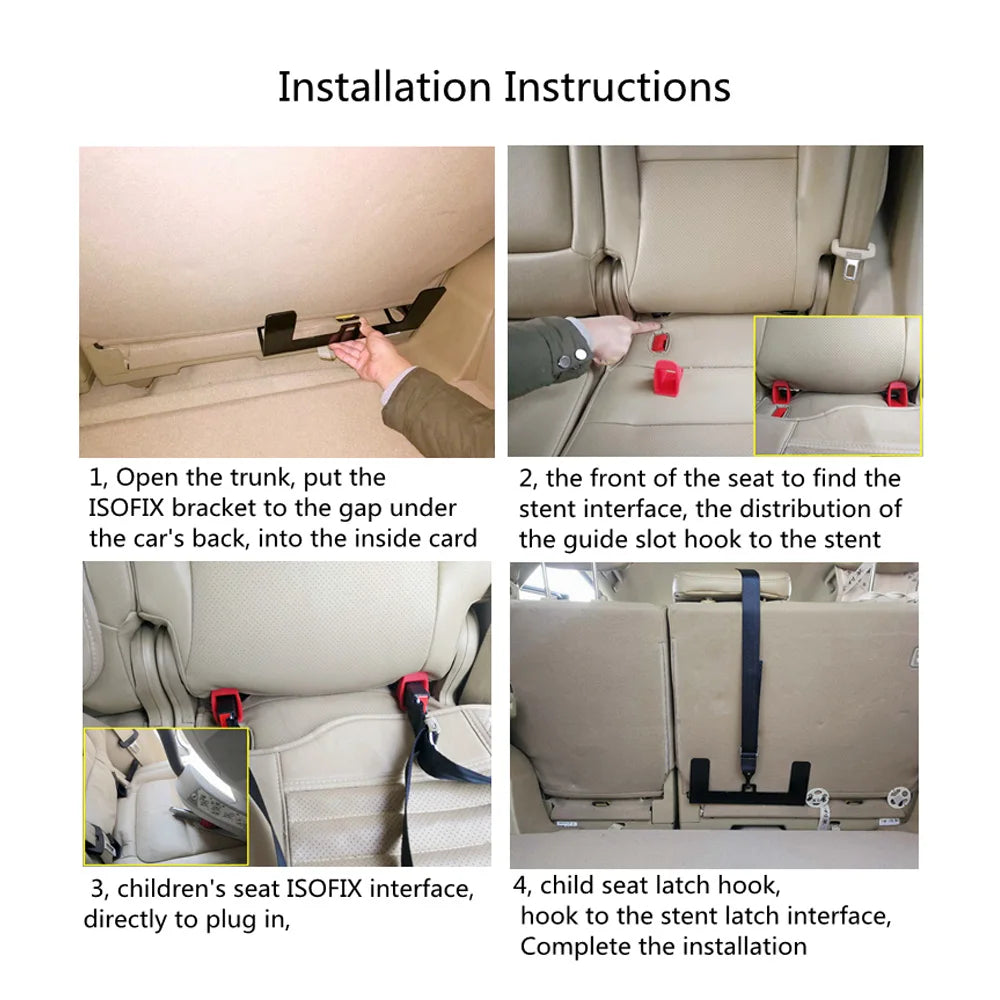 Installation Instructions

1, Open the trunk, put the ISOFIX bracket to the gap under the car's back, into the inside card

2, the front of the seat to find the stent interface, the distribution of the guide slot hook to the stent

3, children's seat ISOFIX interface, directly to plug in,

4, child seat latch hook, hook to the stent latch interface, Complete the installation