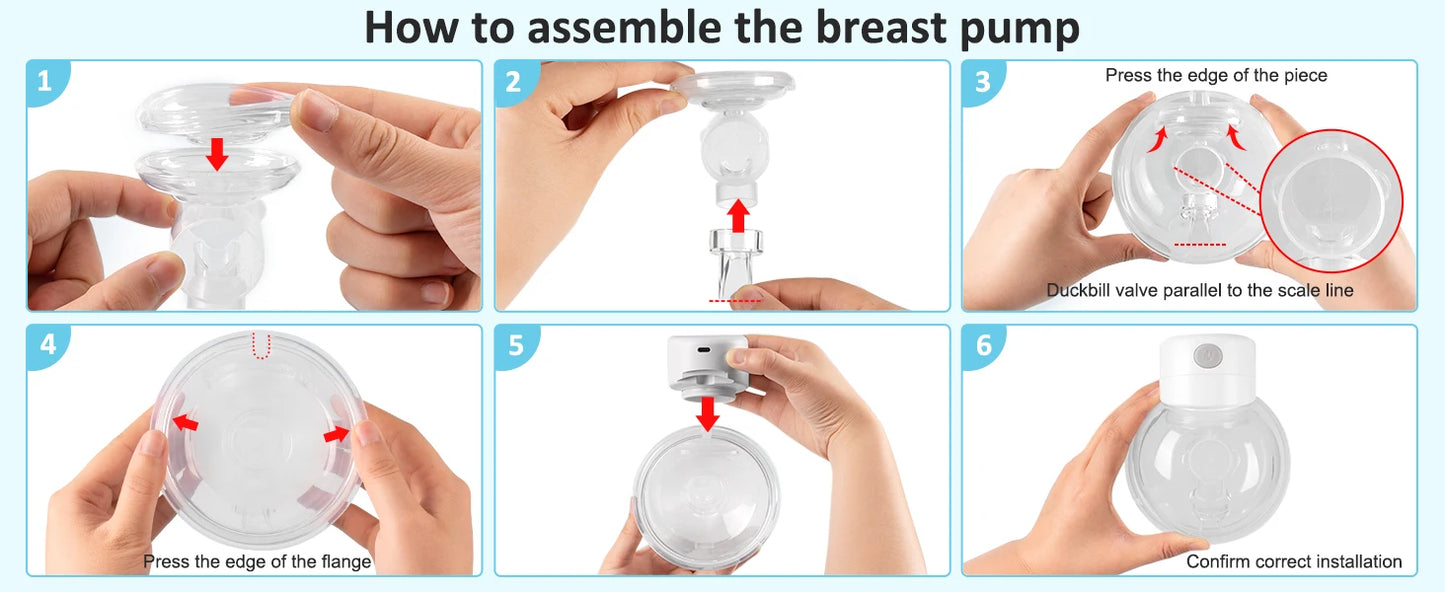 How to assemble the breast pump

1

2

3

Press the edge of the piece

Duckbill valve parallel to the scale line

4

Press the edge of the flange

5

6

Confirm correct installation