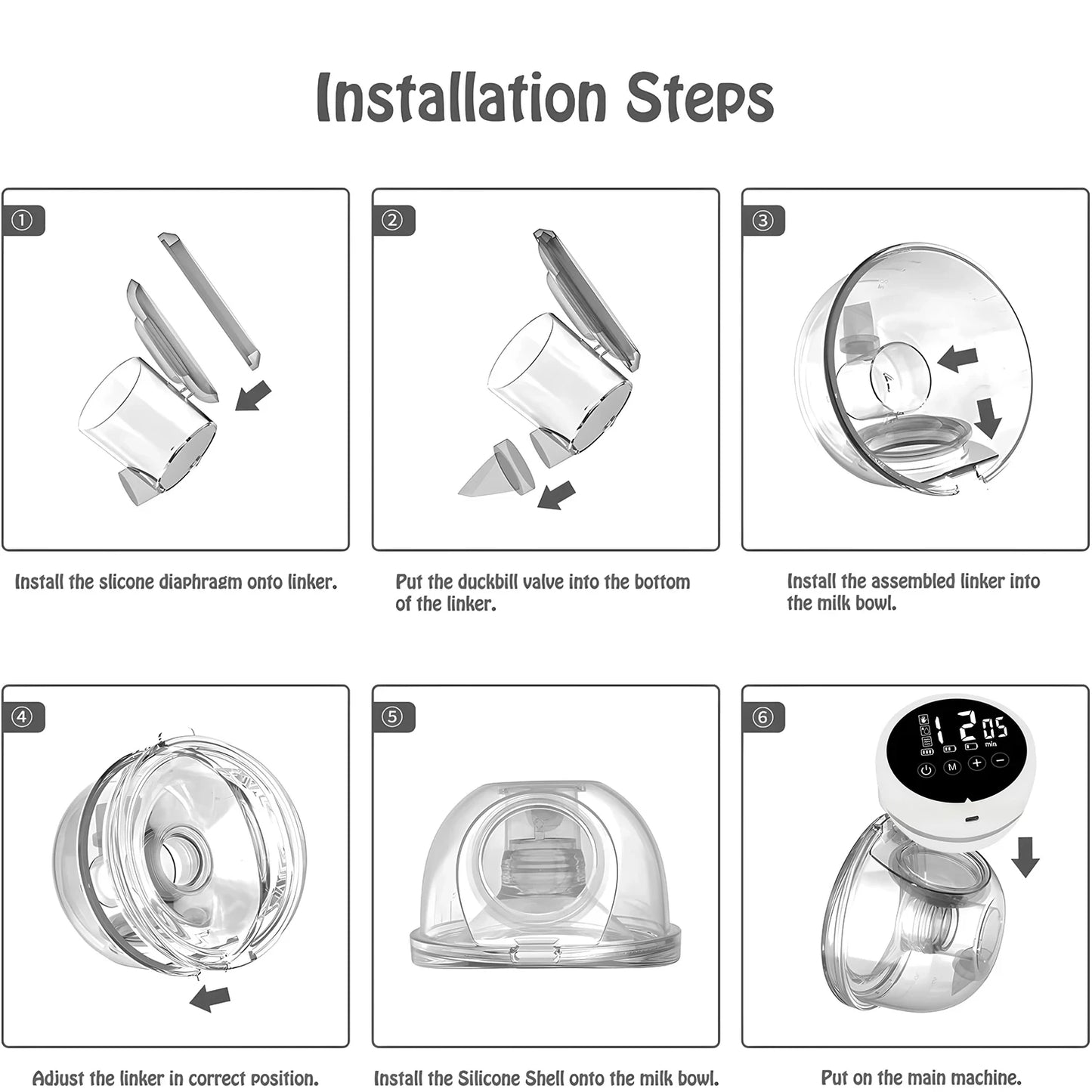 Installation Steps

①

Install the slicone diaphragm onto linker.

②

Put the duckbill valve into the bottom of the linker.

③

Install the assembled linker into the milk bowl.

④

Adjust the linker in correct position.

⑤

Install the Silicone Shell onto the milk bowl.

⑥

12 05 min

M + −

Put on the main machine.