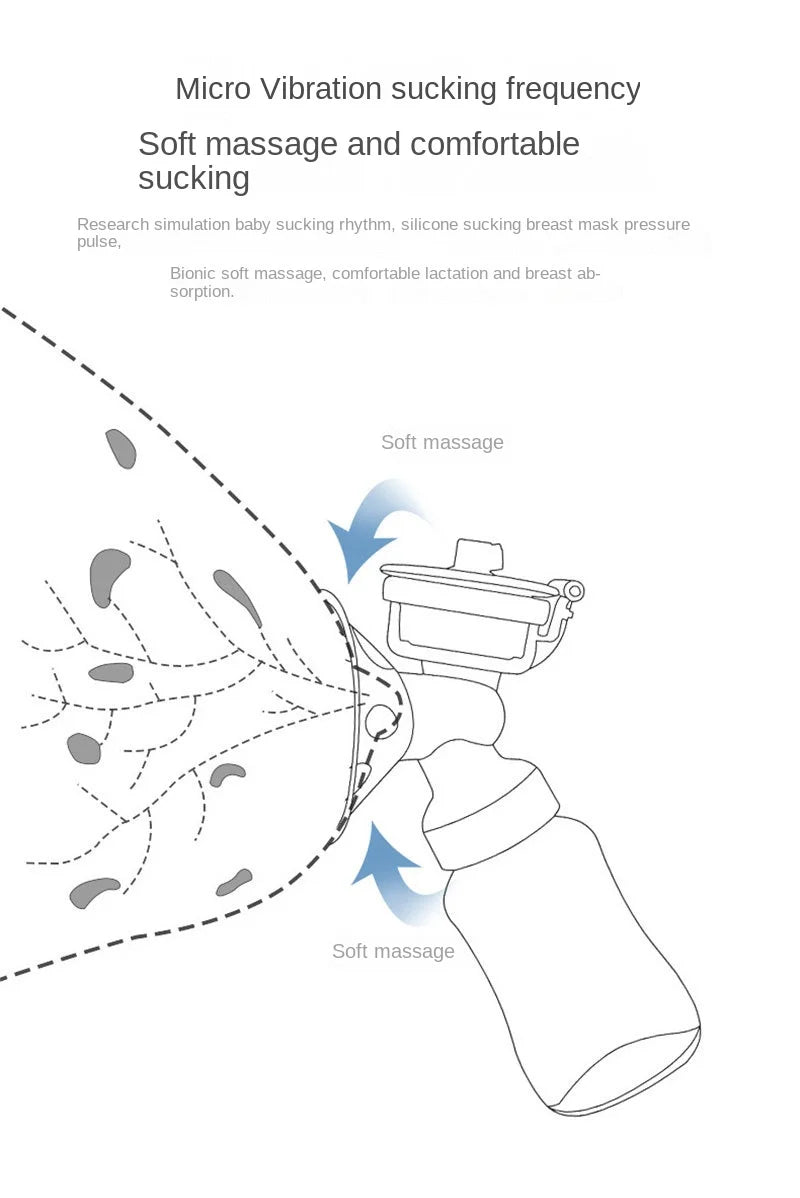 Micro Vibration sucking frequency

Soft massage and comfortable sucking

Research simulation baby sucking rhythm, silicone sucking breast mask pressure pulse,

Bionic soft massage, comfortable lactation and breast absorption.

Soft massage

Soft massage