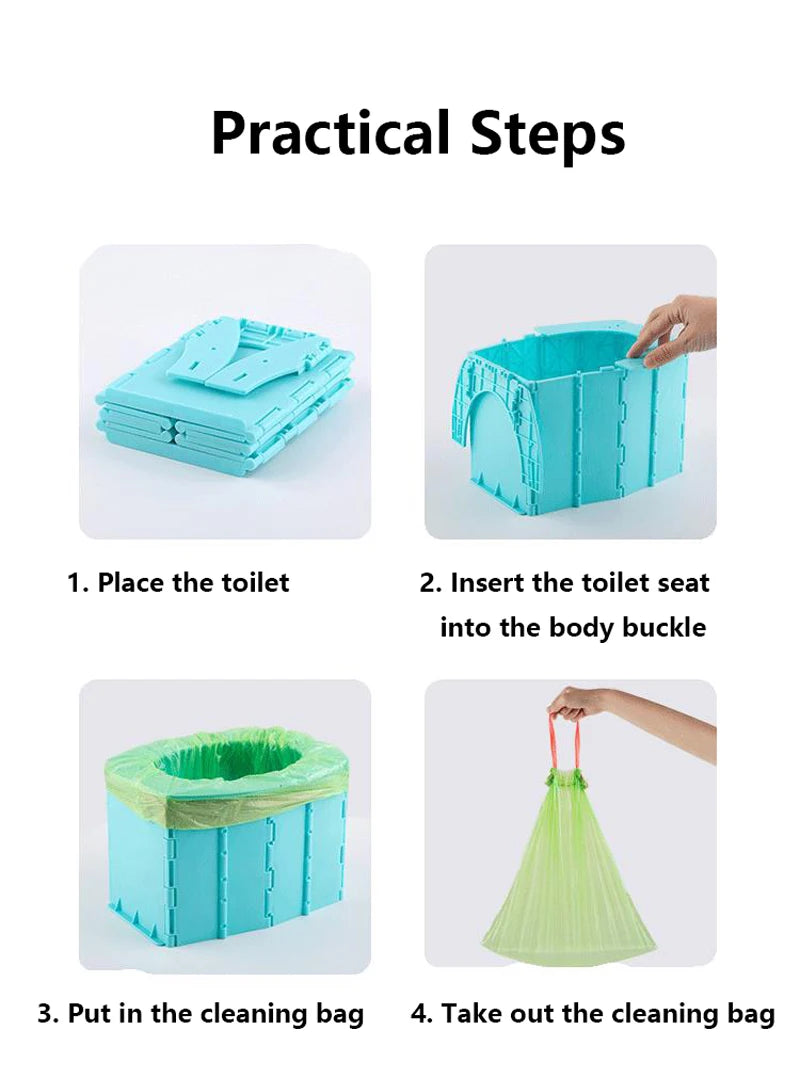 Practical Steps

1. Place the toilet

2. Insert the toilet seat into the body buckle

3. Put in the cleaning bag

4. Take out the cleaning bag