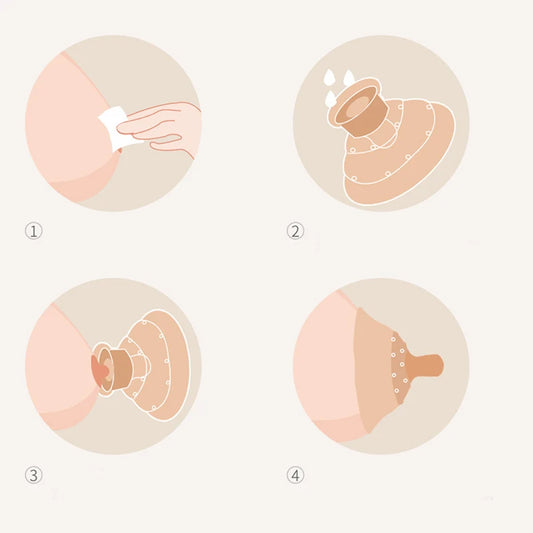 ①

②

③

④