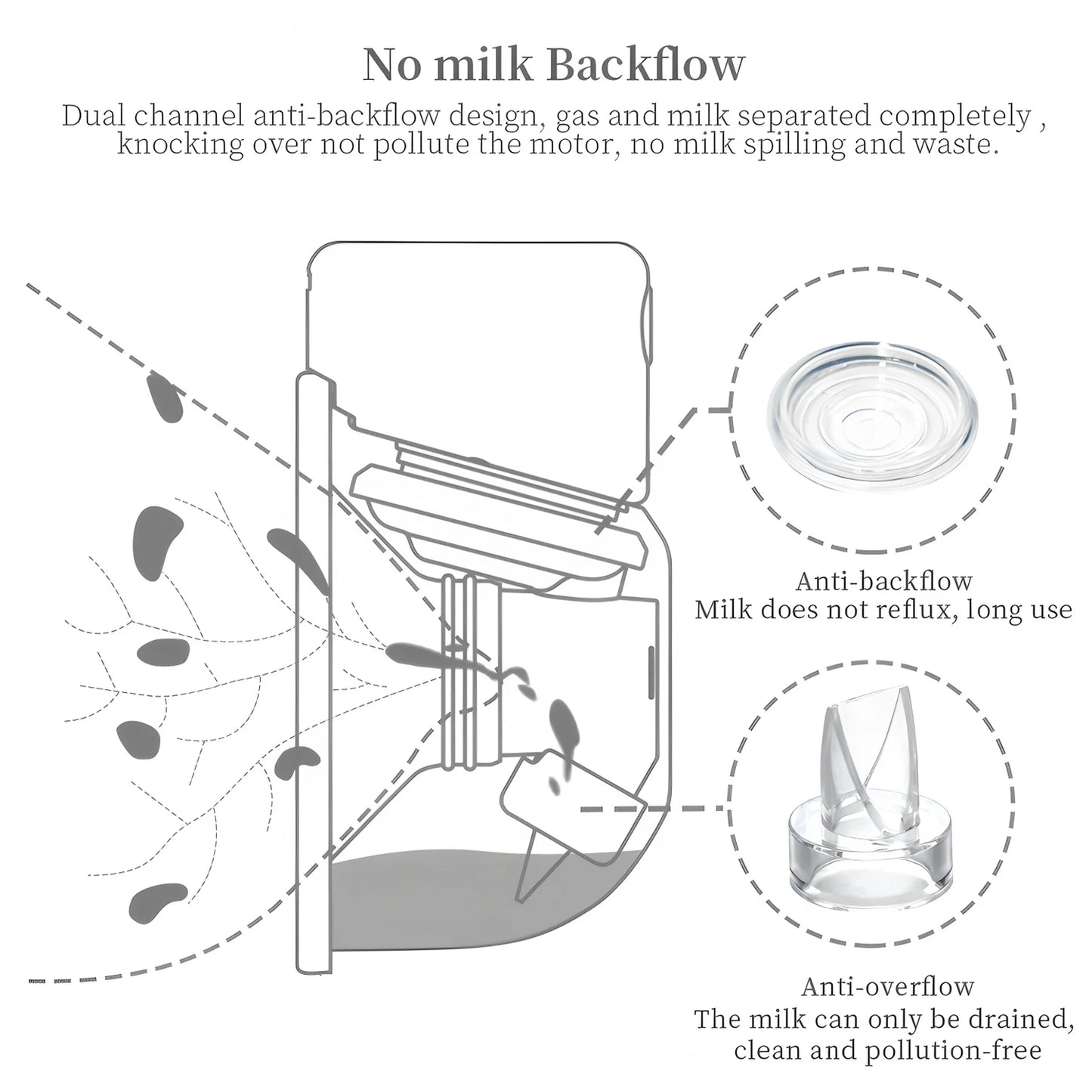 No milk Backflow

Dual channel anti-backflow design, gas and milk separated completely , knocking over not pollute the motor, no milk spilling and waste.

Anti-backflow
Milk does not reflux, long use

Anti-overflow
The milk can only be drained, clean and pollution-free