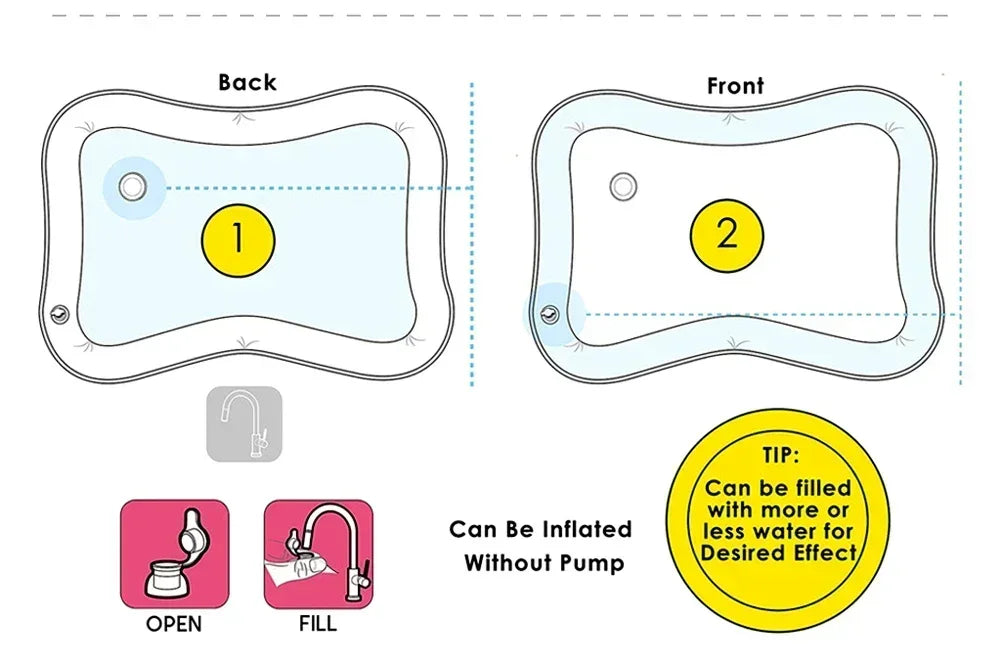 Back

1

Front

2

OPEN

FILL

Can Be Inflated Without Pump

TIP:
Can be filled with more or less water for Desired Effect