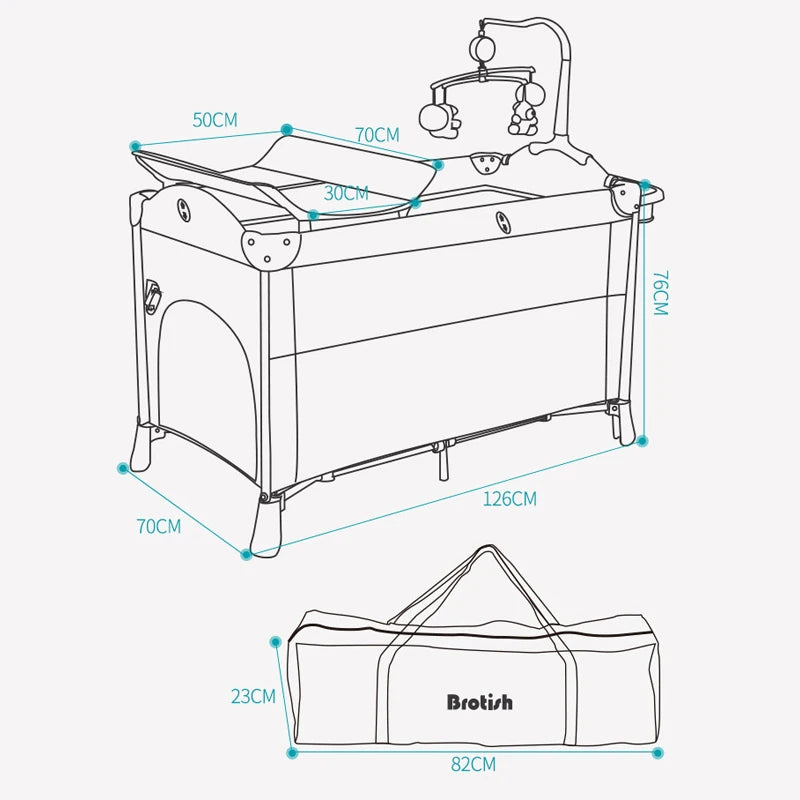 50CM
70CM
30CM
76CM
126CM
70CM
23CM
Brotish
82CM