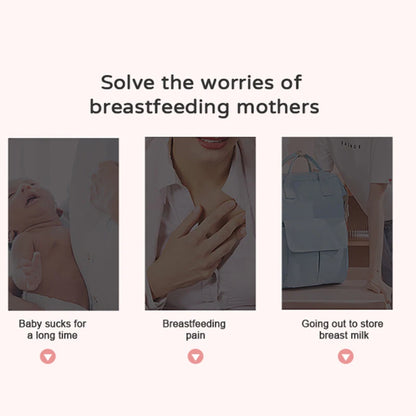 Solve the worries of breastfeeding mothers

Baby sucks for a long time

Breastfeeding pain

Going out to store breast milk