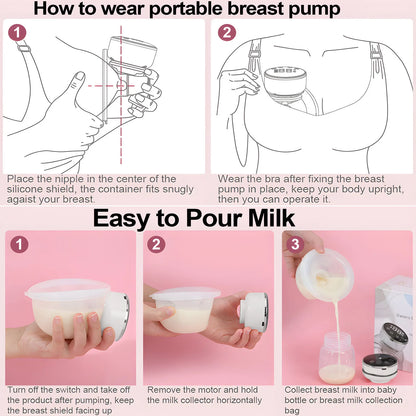 How to wear portable breast pump

1

Place the nipple in the center of the silicone shield, the container fits snugly agaist your breast.

2

Wear the bra after fixing the breast pump in place, keep your body upright, then you can operate it.

Easy to Pour Milk

1

Turn off the switch and take off the product after pumping, keep the breast shield facing up

2

Remove the motor and hold the milk collector horizontally

3

Collect breast milk into baby bottle or breast milk collection bag