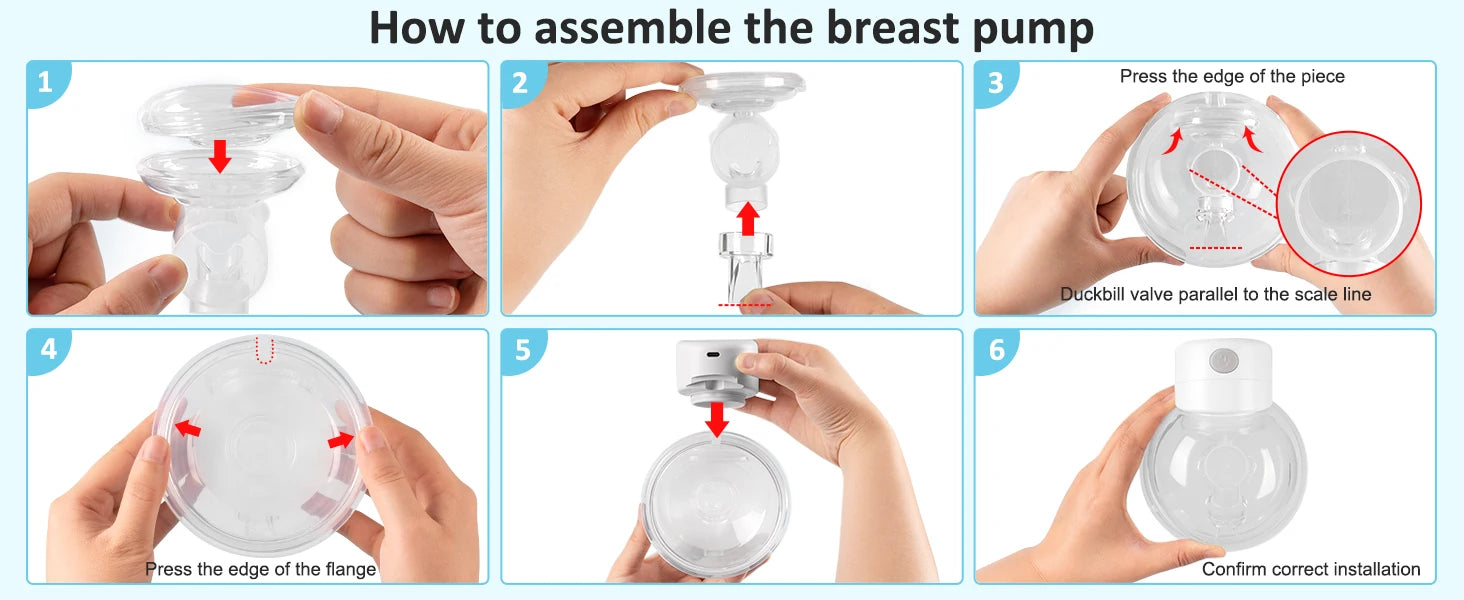 How to assemble the breast pump

1

2

3

Press the edge of the piece

Duckbill valve parallel to the scale line

4

Press the edge of the flange

5

6

Confirm correct installation