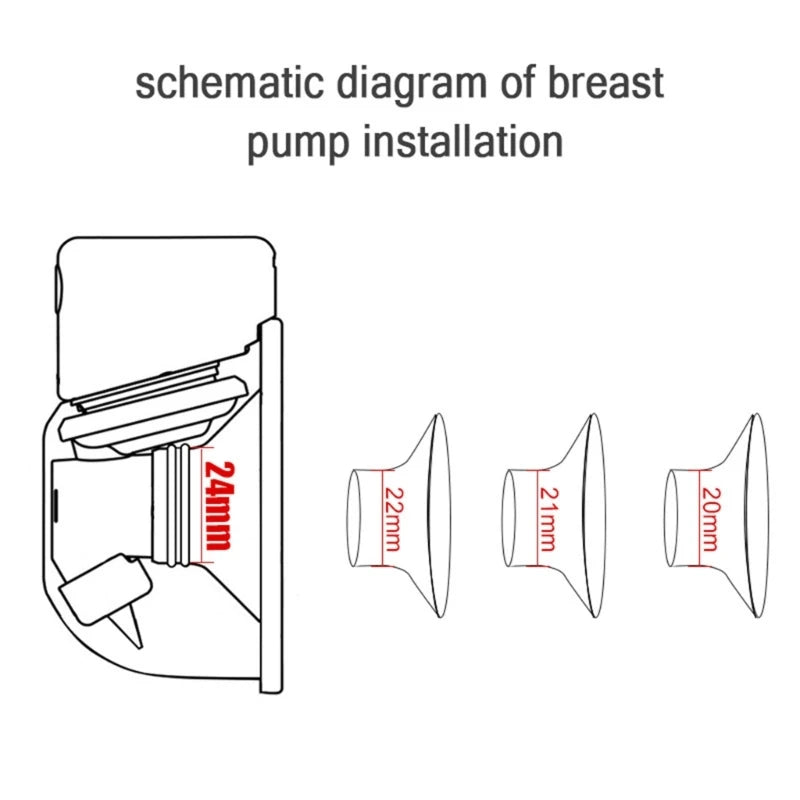 schematic diagram of breast pump installation

24mm

22mm

21mm

20mm