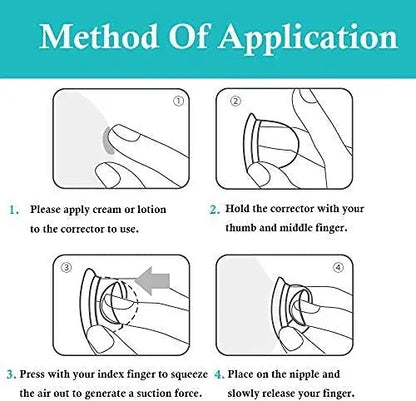 Method Of Application

①

②

1. Please apply cream or lotion to the corrector to use.

2. Hold the corrector with your thumb and middle finger.

③

④

3. Press with your index finger to squeeze the air out to generate a suction force.

4. Place on the nipple and slowly release your finger.