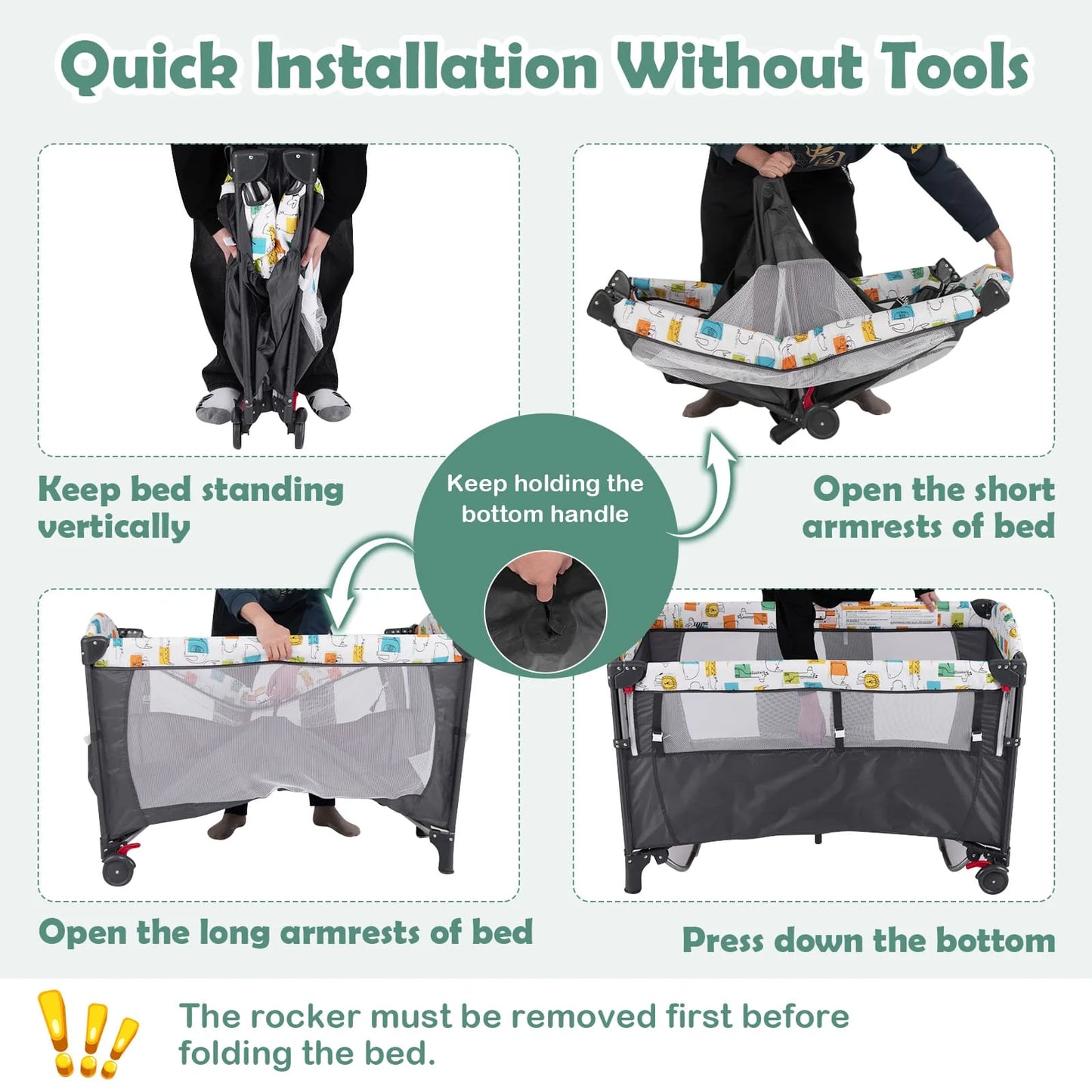 Quick Installation Without Tools

Keep bed standing vertically

Keep holding the bottom handle

Open the short armrests of bed

Open the long armrests of bed

Press down the bottom

The rocker must be removed first before folding the bed.