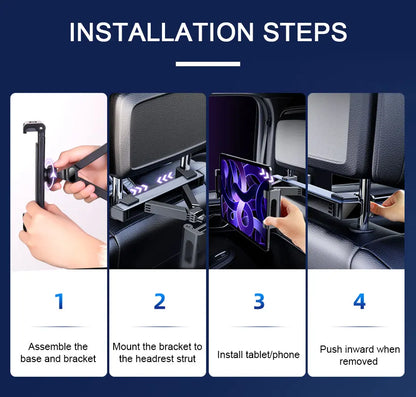 INSTALLATION STEPS

1

Assemble the base and bracket

2

Mount the bracket to the headrest strut

3

Install tablet/phone

4

Push inward when removed