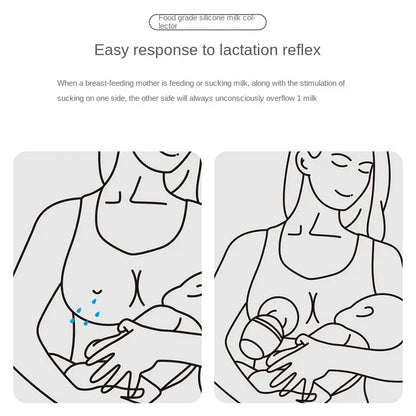 Food grade silicone milk collector

Easy response to lactation reflex

When a breast-feeding mother is feeding or sucking milk, along with the stimulation of sucking on one side, the other side will always unconsciously overflow 1 milk