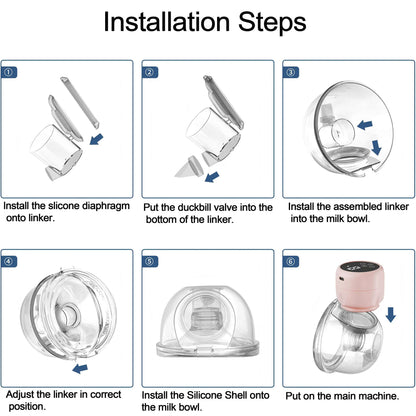 Installation Steps

①
Install the slicone diaphragm onto linker.

②
Put the duckbill valve into the bottom of the linker.

③
Install the assembled linker into the milk bowl.

④
Adjust the linker in correct position.

⑤
Install the Silicone Shell onto the milk bowl.

⑥
Put on the main machine.