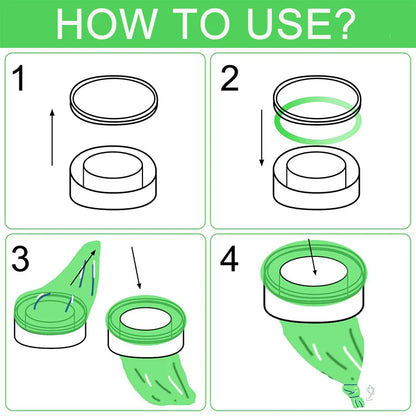 HOW TO USE?

1

2

3

4