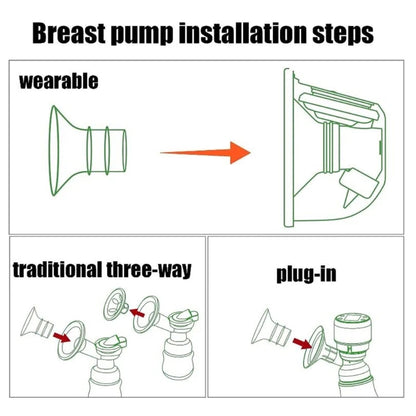 Breast pump installation steps

wearable

traditional three-way

plug-in