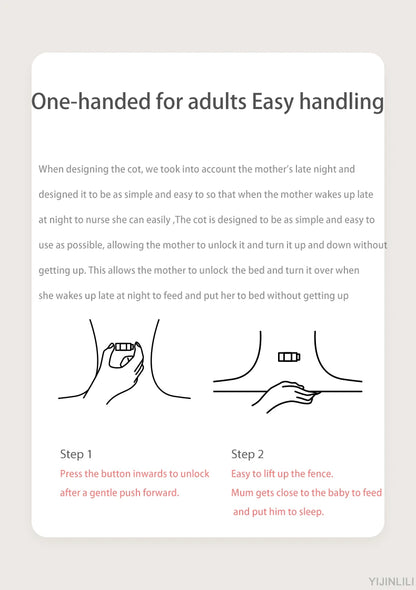 One-handed for adults Easy handling

When designing the cot, we took into account the mother's late night and designed it to be as simple and easy to so that when the mother wakes up late at night to nurse she can easily ,The cot is designed to be as simple and easy to use as possible, allowing the mother to unlock it and turn it up and down without getting up. This allows the mother to unlock the bed and turn it over when she wakes up late at night to feed and put her to bed without getting up

Step 1
Press the button inwards to unlock after a gentle push forward.

Step 2
Easy to lift up the fence.
Mum gets close to the baby to feed and put him to sleep.

YIJINLILI