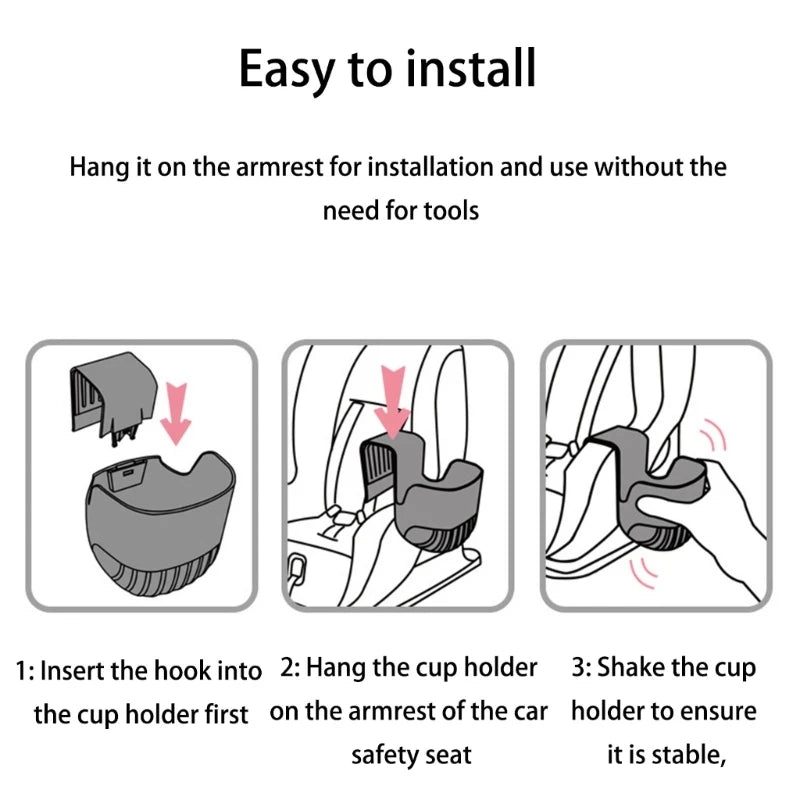 Easy to install

Hang it on the armrest for installation and use without the need for tools

1: Insert the hook into the cup holder first

2: Hang the cup holder on the armrest of the car safety seat

3: Shake the cup holder to ensure it is stable,