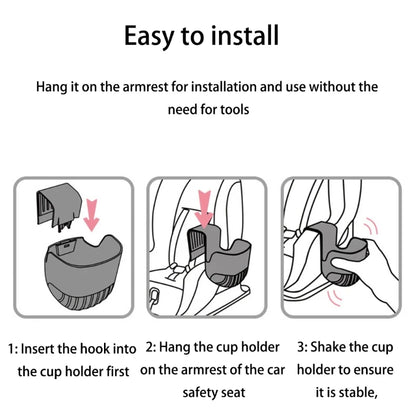 Easy to install

Hang it on the armrest for installation and use without the need for tools

1: Insert the hook into the cup holder first

2: Hang the cup holder on the armrest of the car safety seat

3: Shake the cup holder to ensure it is stable,