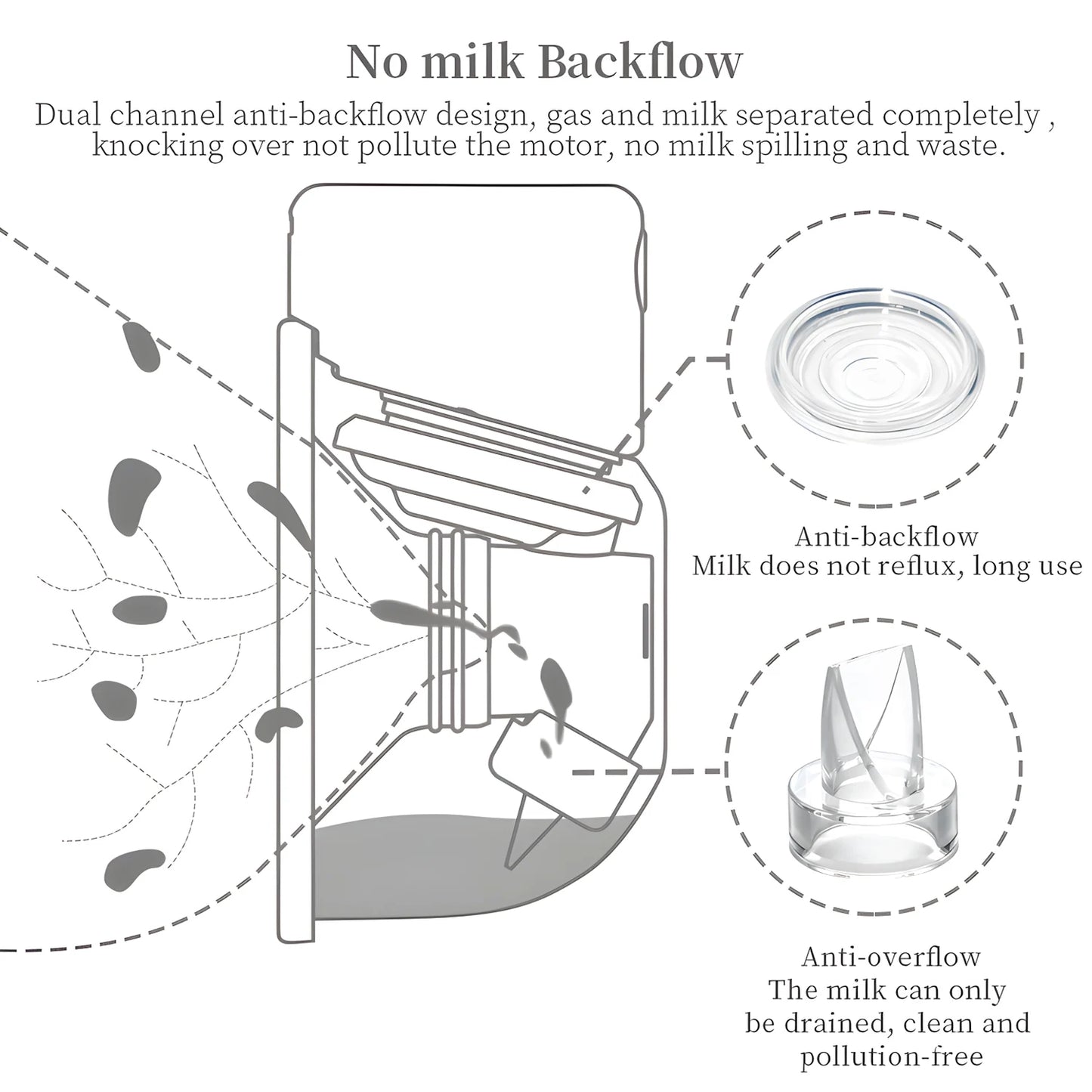 No milk Backflow

Dual channel anti-backflow design, gas and milk separated completely , knocking over not pollute the motor, no milk spilling and waste.

Anti-backflow
Milk does not reflux, long use

Anti-overflow
The milk can only be drained, clean and pollution-free