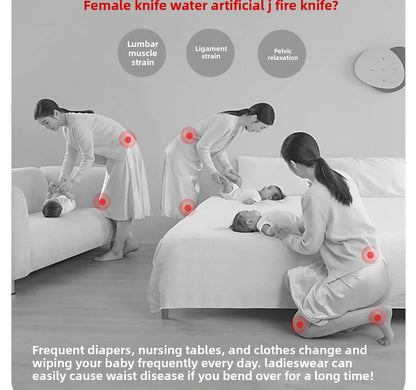 Female knife water artificial j fire knife?

Lumbar muscle strain

Ligament strain

Pelvic relaxation

Frequent diapers, nursing tables, and clothes change and wiping your baby frequently every day. ladieswear can easily cause waist disease if you bend over for a long time!