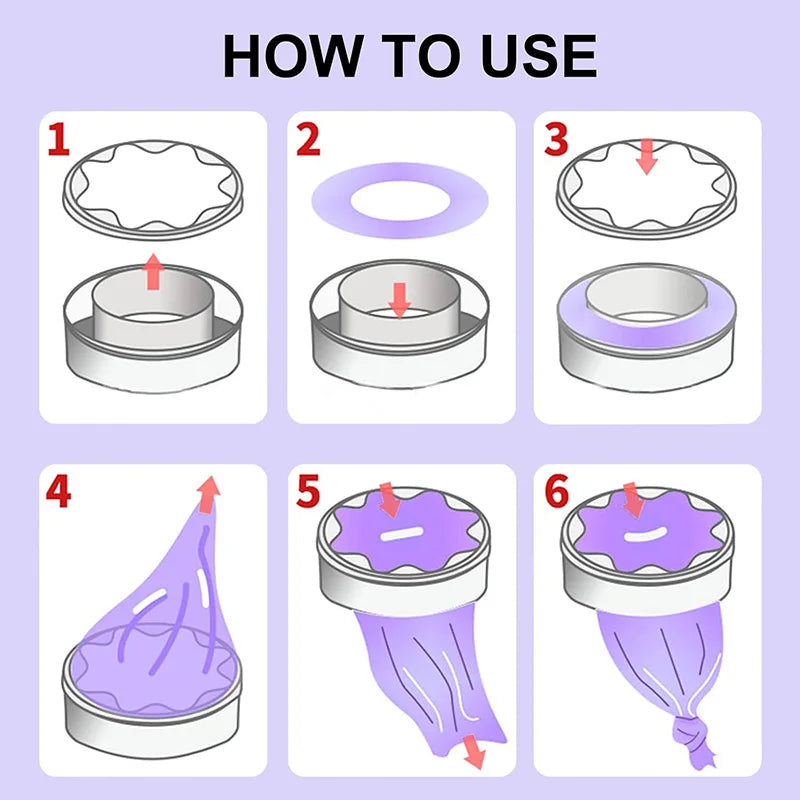 HOW TO USE

1

2

3

4

5

6