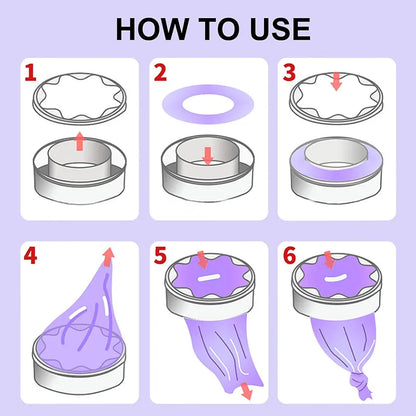 HOW TO USE

1

2

3

4

5

6