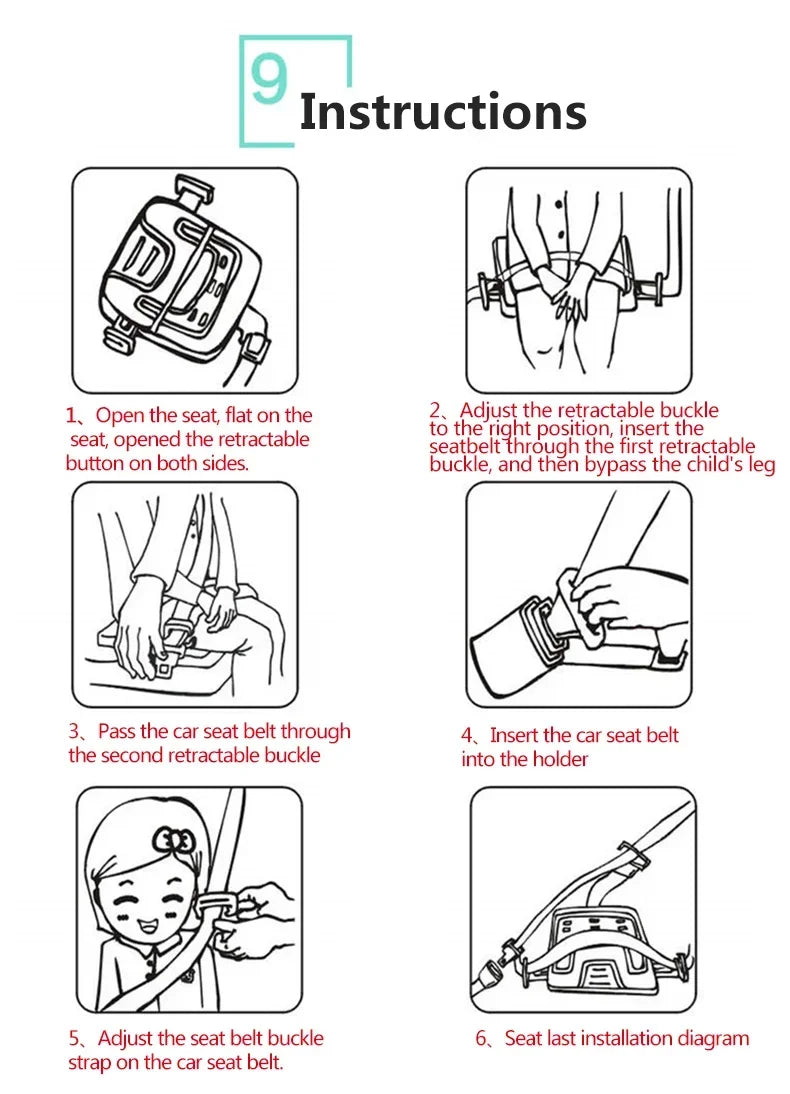 9 Instructions

1、Open the seat, flat on the seat, opened the retractable button on both sides.

2、Adjust the retractable buckle to the right position, insert the seatbelt through the first retractable buckle, and then bypass the child's leg

3、Pass the car seat belt through the second retractable buckle

4、Insert the car seat belt into the holder

5、Adjust the seat belt buckle strap on the car seat belt.

6、Seat last installation diagram